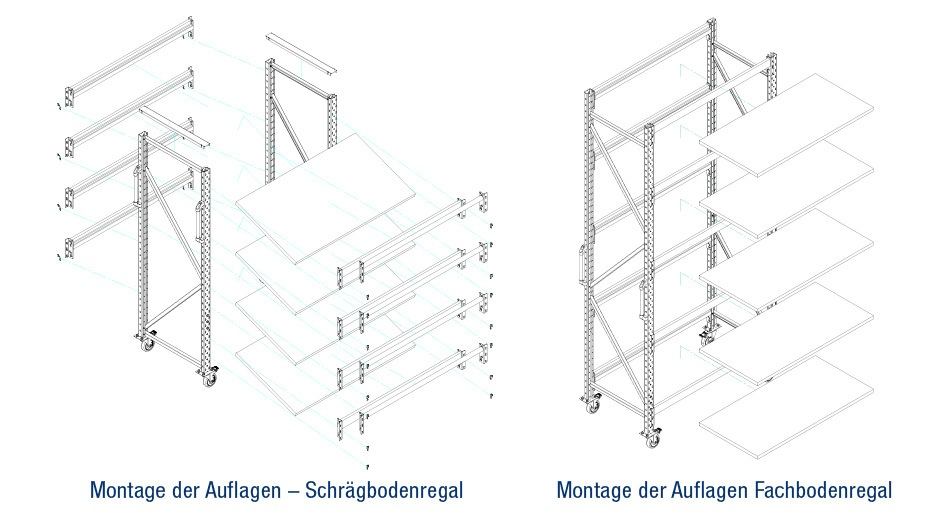 Montage der Auflagen – Schrägbodenregal

Montage der Auflagen Fachbodenregal