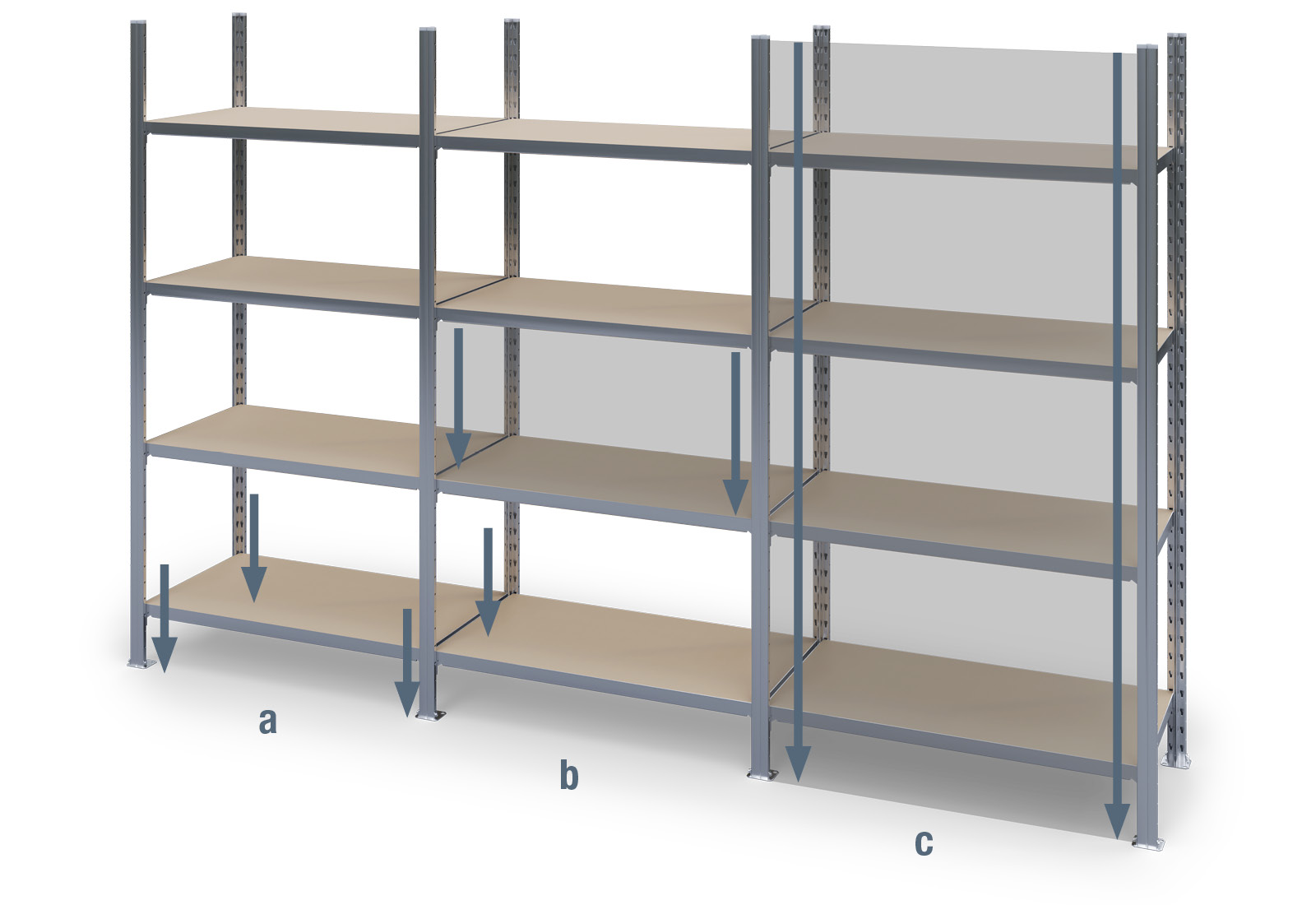 a

b

c